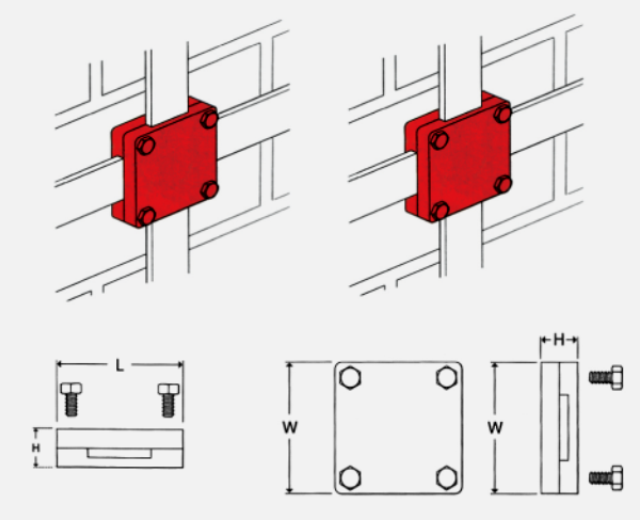 L
H
W
W
H